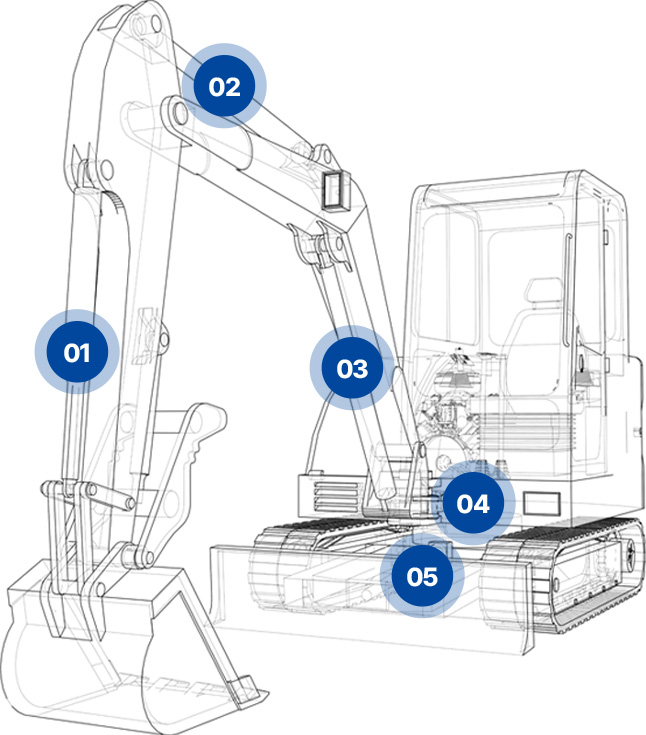 02

01

03

04

05